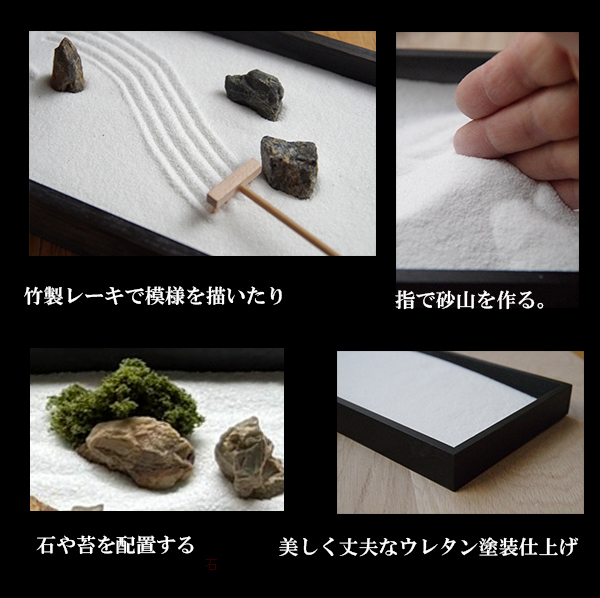 竹製レーキで模様を描いたり

指で砂山を作る。

石や苔を配置する

石

美しく丈夫なウレタン塗装仕上げ